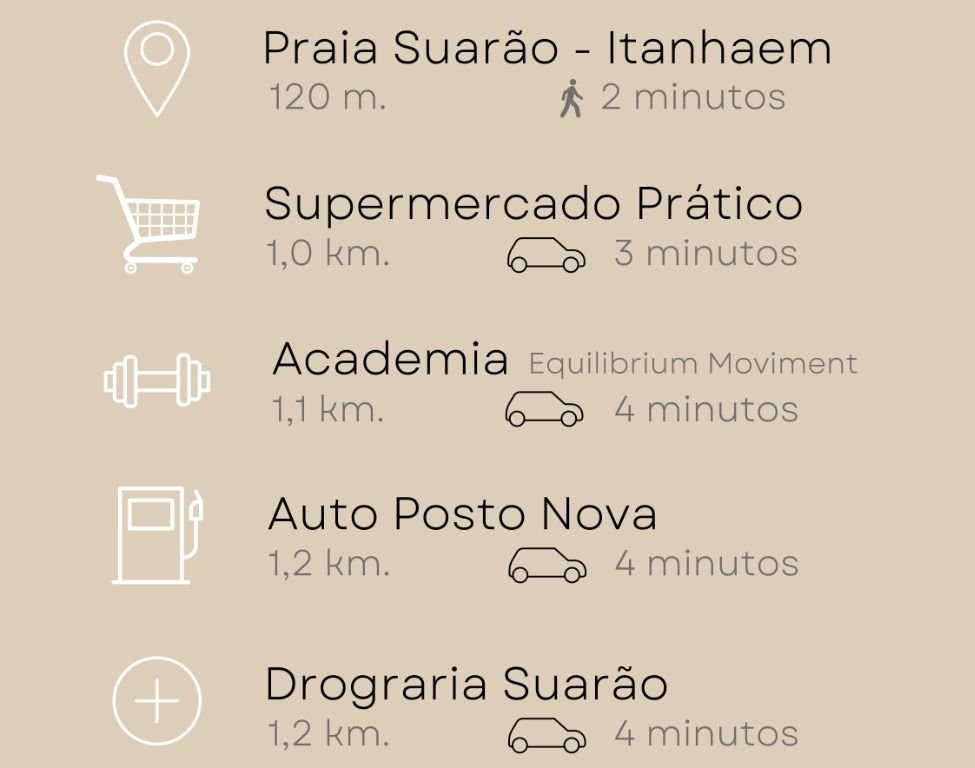 Praia Suarão - Itanhaem
120 m. 2 minutos

Supermercado Prático
1,0 km. 3 minutos

Academia Equilibrium Moviment
1,1 km. 4 minutos

Auto Posto Nova
1,2 km. 4 minutos

Drograria Suarão
1,2 km. 4 minutos